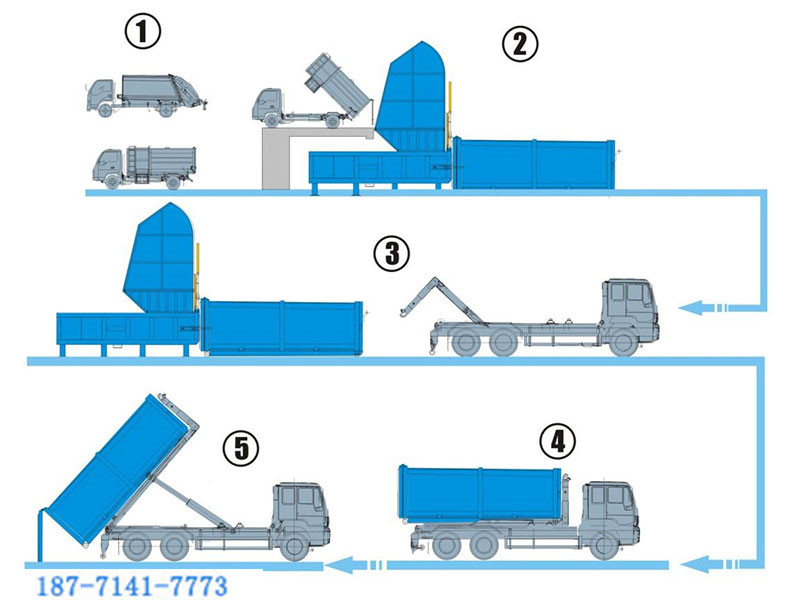 ①
②
③
⑤
④
187-7141-7773